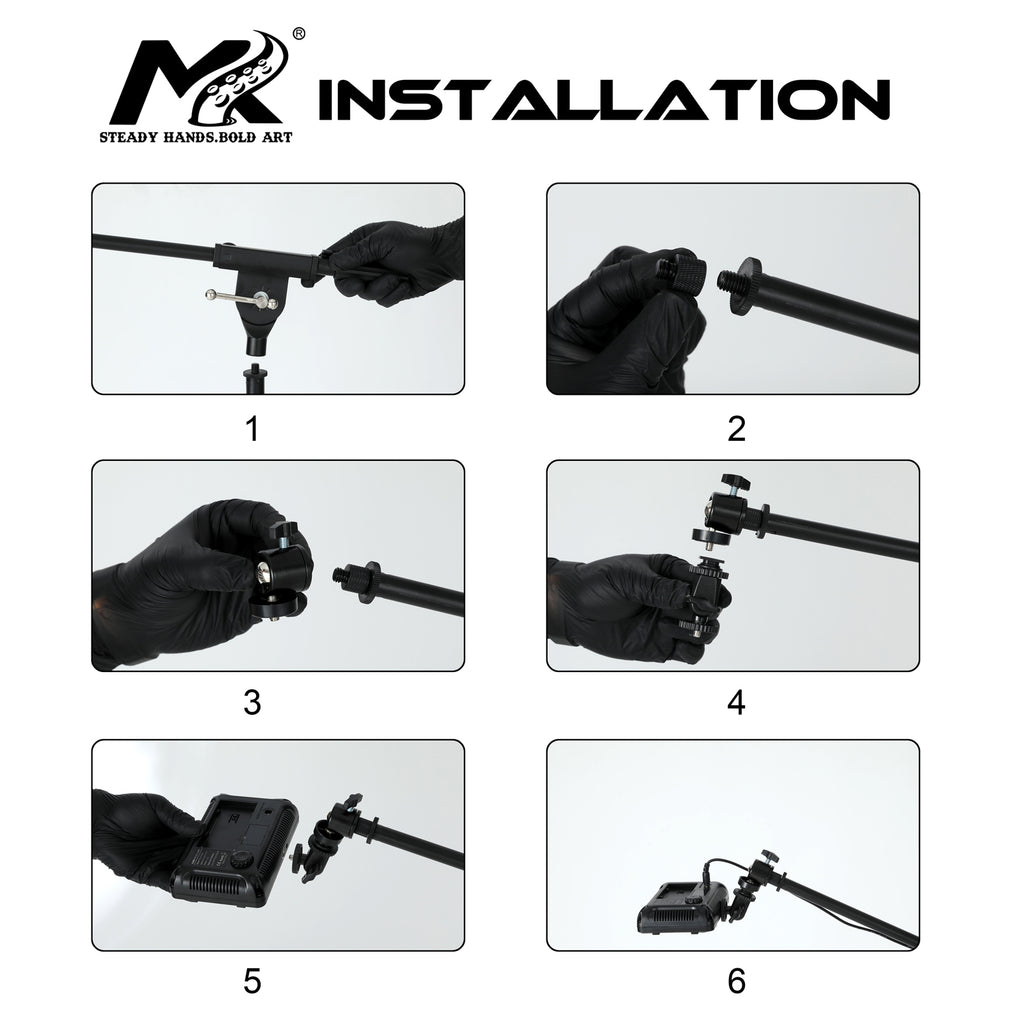 MK®
STEADY HANDS.BOLD ART

INSTALLATION

1

2

3

4

5

6