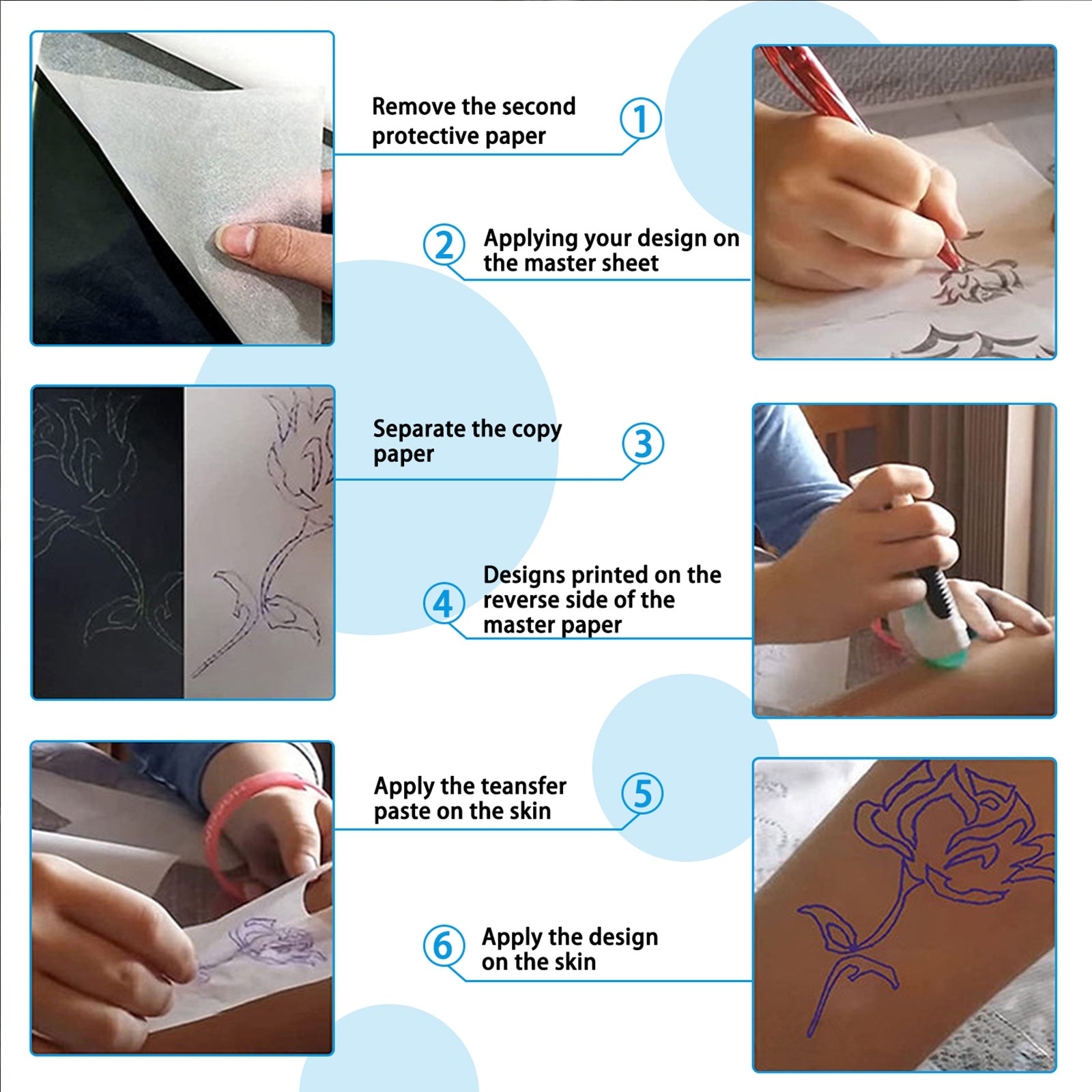 Remove the second protective paper

1

2

Applying your design on the master sheet

Separate the copy paper

3

4

Designs printed on the reverse side of the master paper

Apply the teansfer paste on the skin

5

6

Apply the design on the skin